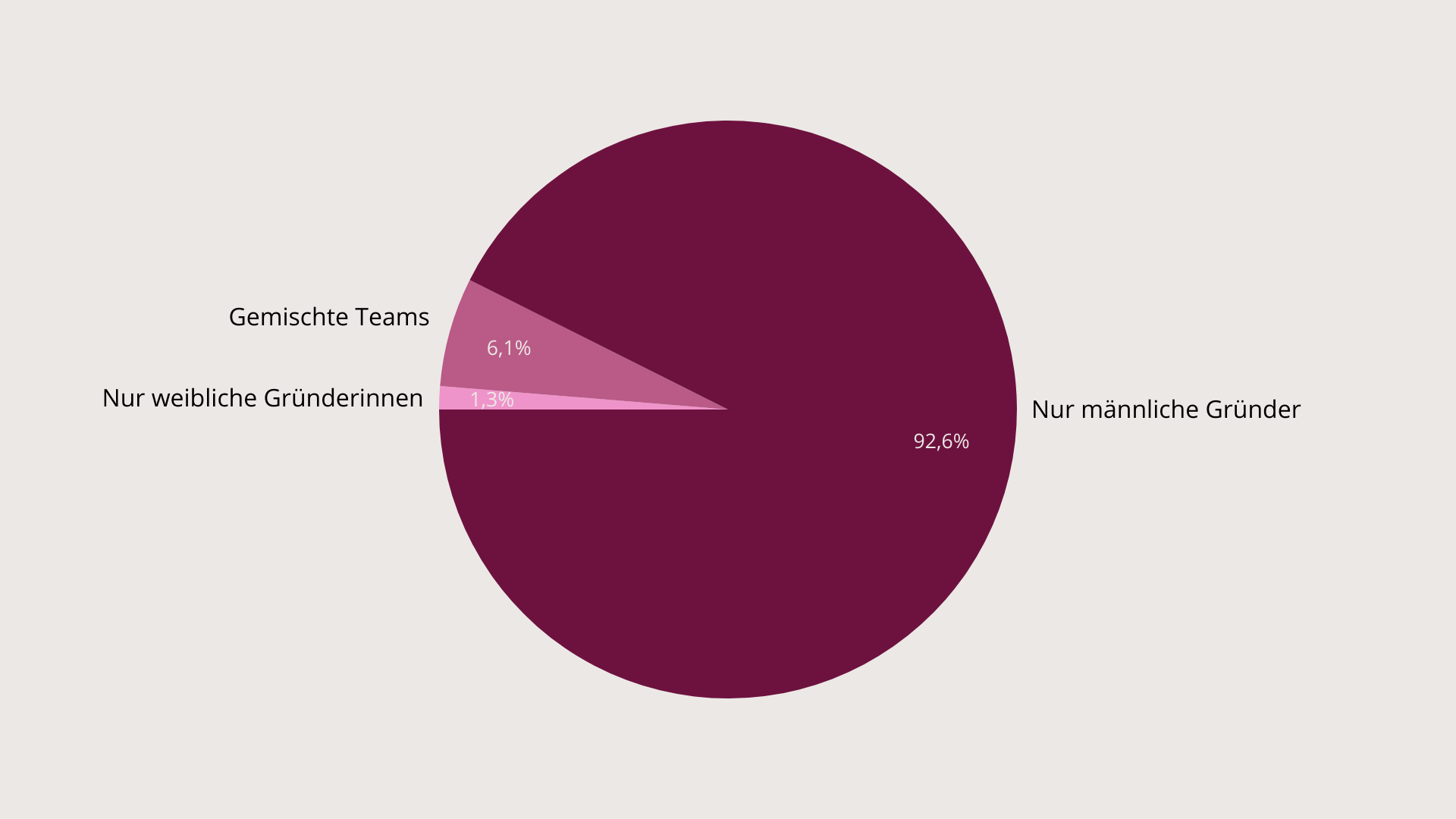 Gemischte Teams
6,1%
Nur weibliche Gründerinnen
1,3%
Nur männliche Gründer
92,6%