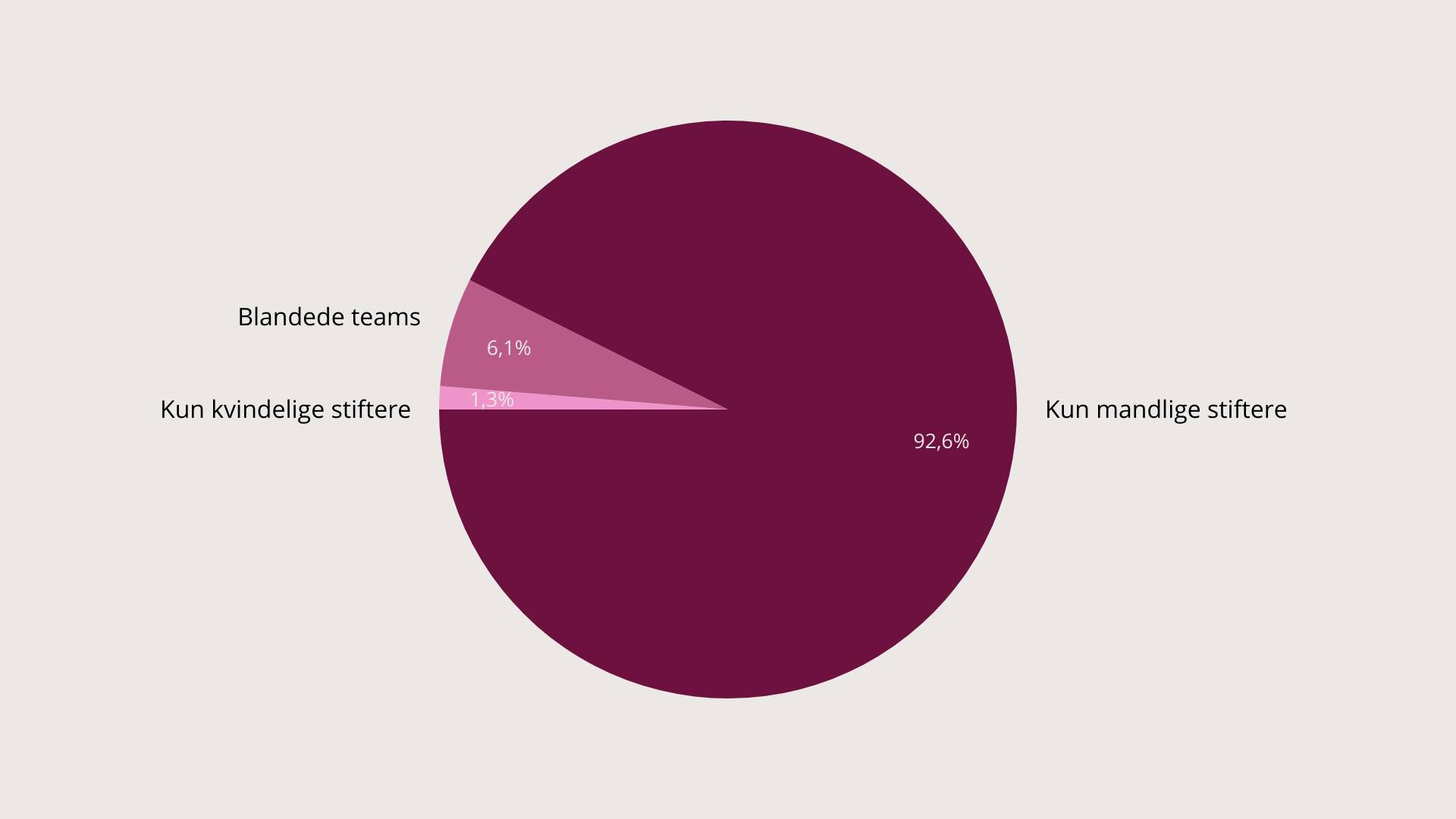 Blandede teams

6,1%

Kun kvindelige stiftere

1,3%

Kun mandlige stiftere

92,6%